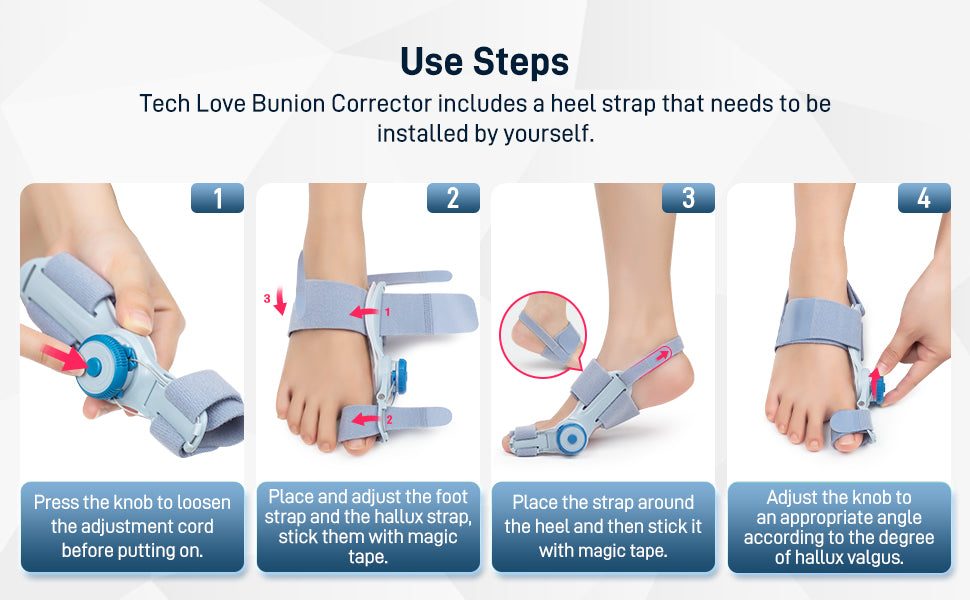 Use Steps

Tech Love Bunion Corrector includes a heel strap that needs to be installed by yourself.

1

Press the knob to loosen the adjustment cord before putting on.

2

3

1

2

Place and adjust the foot strap and the hallux strap, stick them with magic tape.

3

Place the strap around the heel and then stick it with magic tape.

4

Adjust the knob to an appropriate angle according to the degree of hallux valgus.