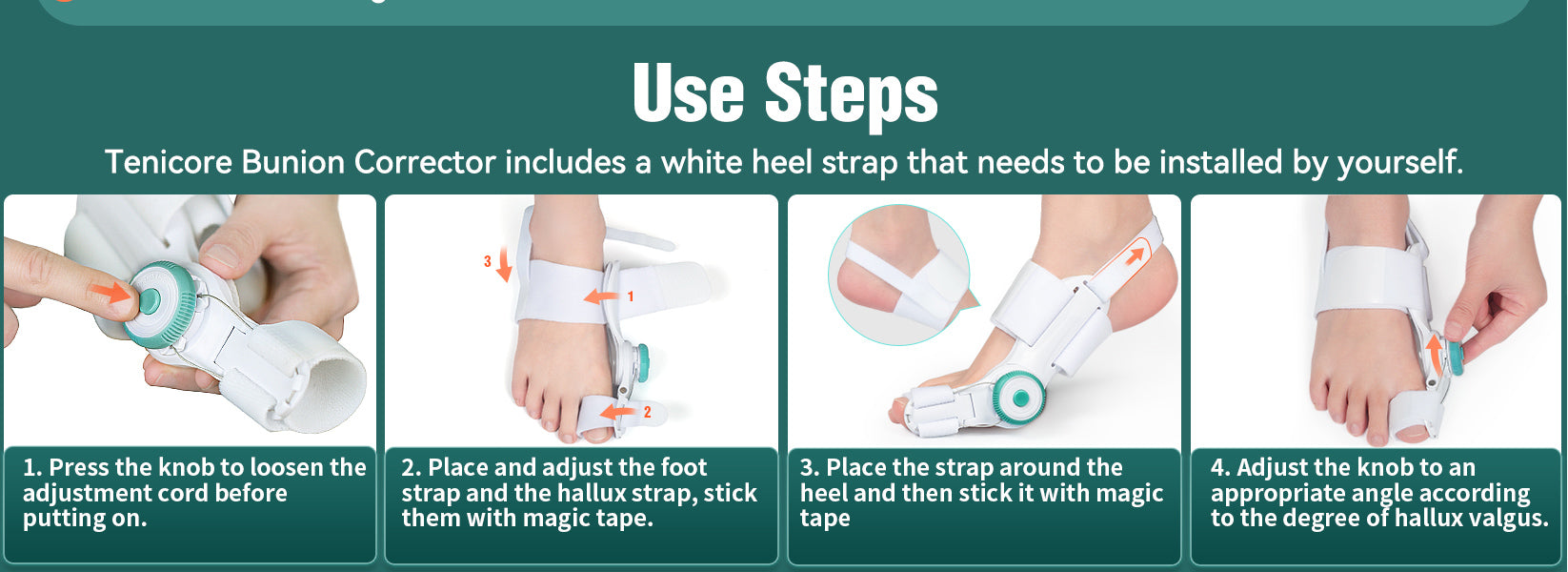 Use Steps

Tenicore Bunion Corrector includes a white heel strap that needs to be installed by yourself.

3

1

2

1. Press the knob to loosen the adjustment cord before putting on.

2. Place and adjust the foot strap and the hallux strap, stick them with magic tape.

3. Place the strap around the heel and then stick it with magic tape

4. Adjust the knob to an appropriate angle according to the degree of hallux valgus.