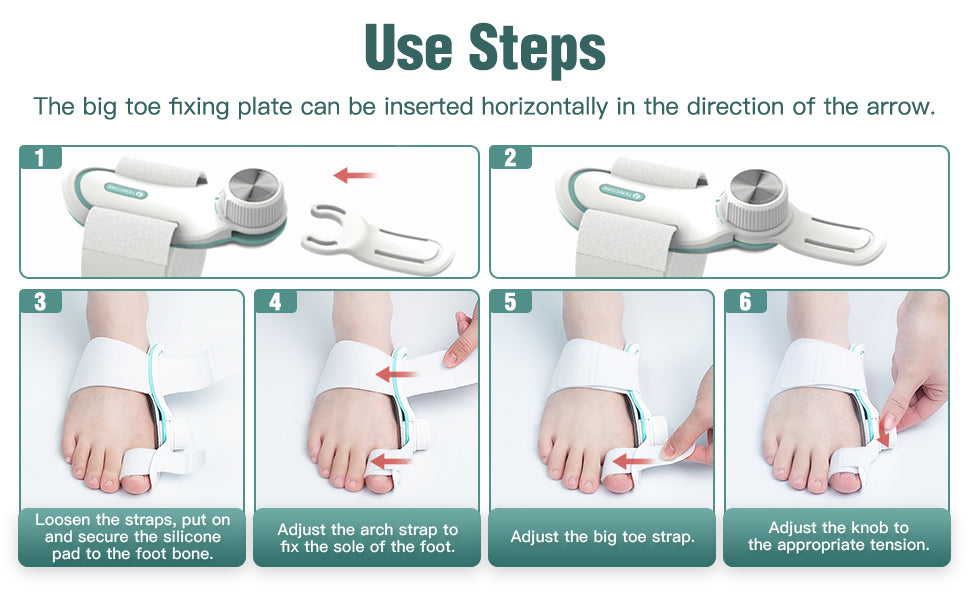 Use Steps

The big toe fixing plate can be inserted horizontally in the direction of the arrow.

1

2

3

Loosen the straps, put on and secure the silicone pad to the foot bone.

4

Adjust the arch strap to fix the sole of the foot.

5

Adjust the big toe strap.

6

Adjust the knob to the appropriate tension.